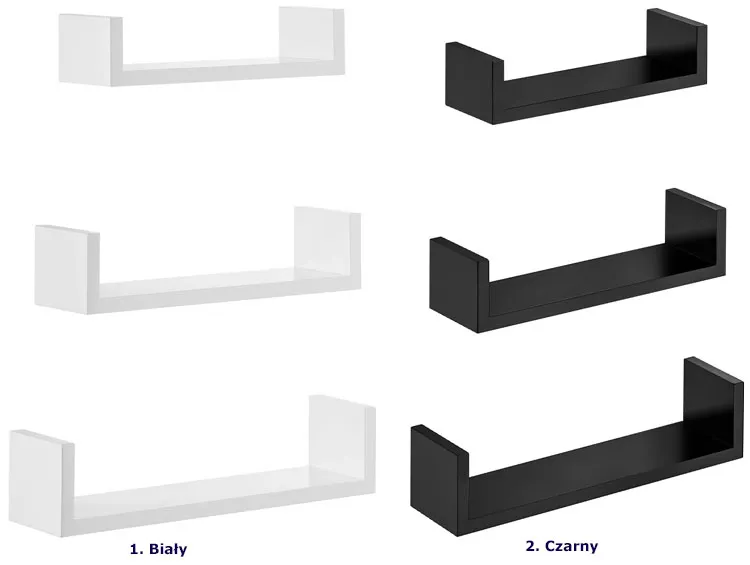 1. Biały

2. Czarny