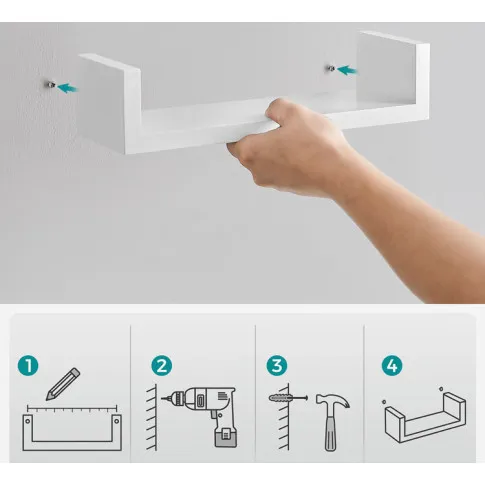 1
2
3
4