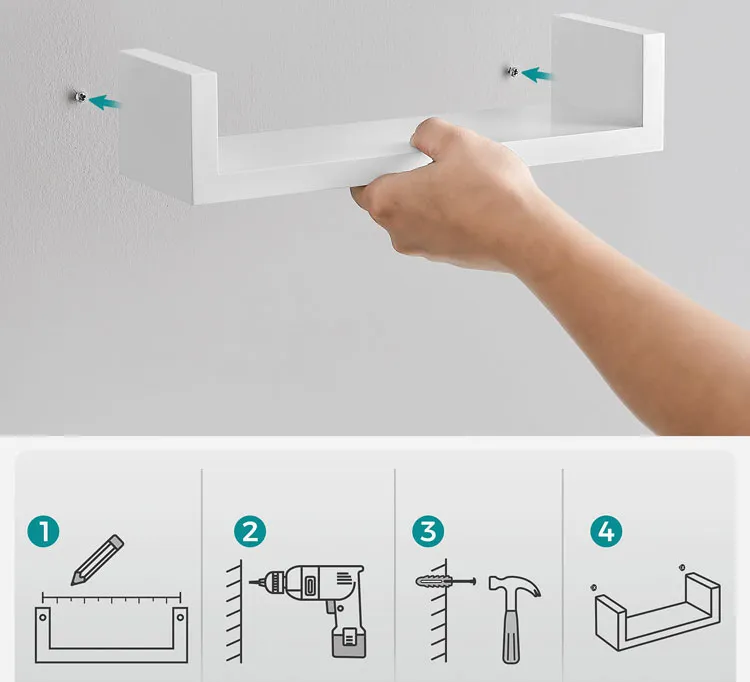 1

2

3

4