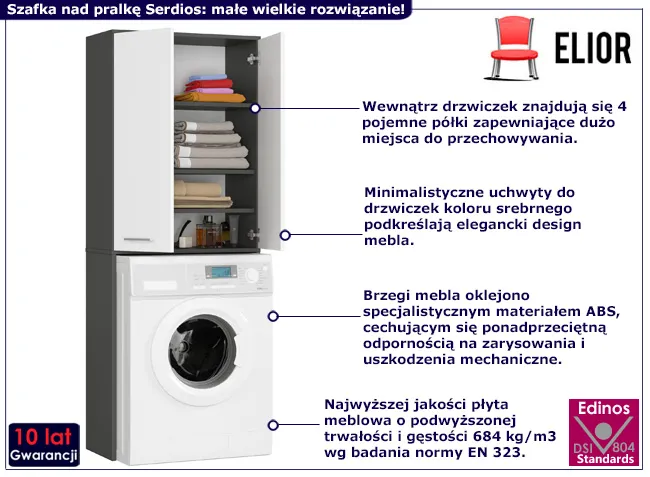 Szafka nad pralkę Serdios: małe wielkie rozwiązanie!

ELIOR

Wewnątrz drzwiczek znajdują się 4 pojemne półki zapewniające dużo miejsca do przechowywania.

Minimalistyczne uchwyty do drzwiczek koloru srebrnego podkreślają elegancki design mebla.

Brzegi mebla oklejono specjalistycznym materiałem ABS, cechującym się ponadprzeciętną odpornością na zarysowania i uszkodzenia mechaniczne.

Najwyższej jakości płyta meblowa o podwyższonej trwałości i gęstości 684 kg/m3 wg badania normy EN 323.

10 lat Gwarancji

Edinos DSI 804 Standards