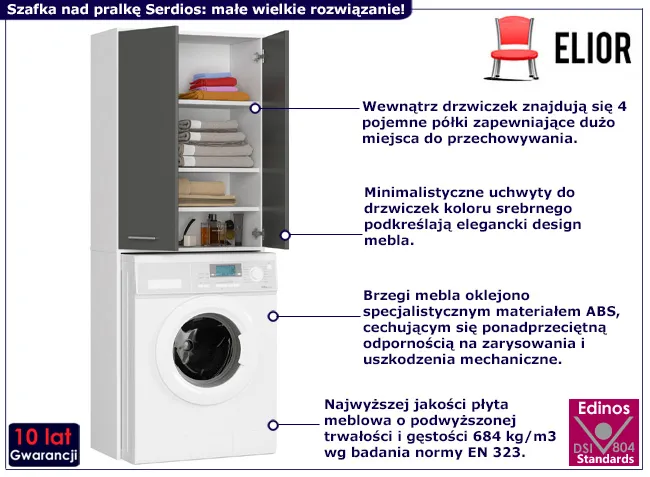 Szafka nad pralkę Serdios: małe wielkie rozwiązanie!

ELIOR

Wewnątrz drzwiczek znajdują się 4 pojemne półki zapewniające dużo miejsca do przechowywania.

Minimalistyczne uchwyty do drzwiczek koloru srebrnego podkreślają elegancki design mebla.

Brzegi mebla oklejono specjalistycznym materiałem ABS, cechującym się ponadprzeciętną odpornością na zarysowania i uszkodzenia mechaniczne.

Najwyższej jakości płyta meblowa o podwyższonej trwałości i gęstości 684 kg/m3 wg badania normy EN 323.

10 lat
Gwarancji

Edinos
DSI 804
Standards