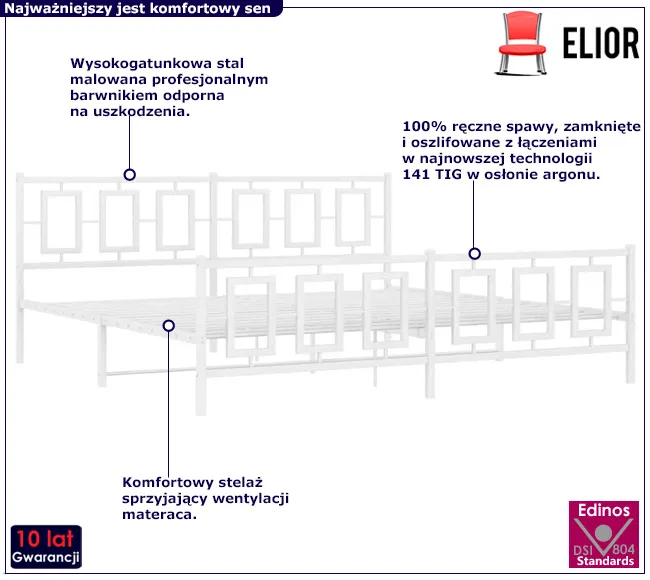 Najważniejszy jest komfortowy sen

ELIOR

Wysokogatunkowa stal malowana profesjonalnym barwnikiem odporna na uszkodzenia.

100% ręczne spawy, zamknięte i oszlifowane z łączeniami w najnowszej technologii 141 TIG w osłonie argonu.

Komfortowy stelaż sprzyjający wentylacji materaca.

10 lat Gwarancji

Edinos DSI 804 Standards