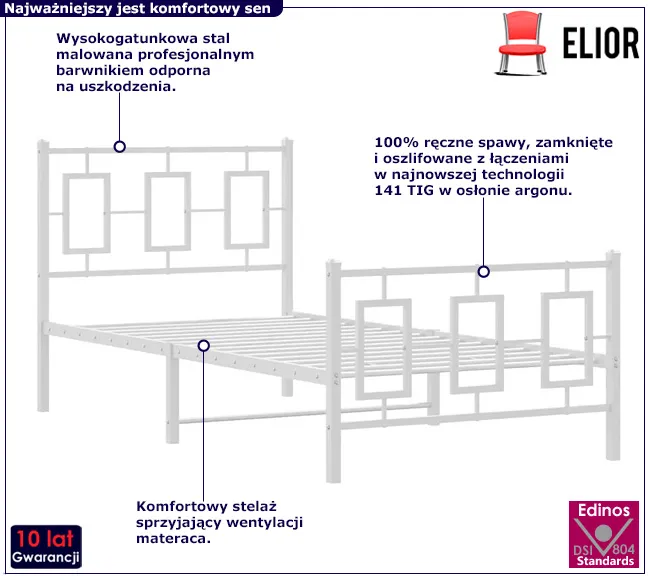 Najważniejszy jest komfortowy sen

ELIOR

Wysokogatunkowa stal malowana profesjonalnym barwnikiem odporna na uszkodzenia.

100% ręczne spawy, zamknięte i oszlifowane z łączeniami w najnowszej technologii 141 TIG w osłonie argonu.

Komfortowy stelaż sprzyjający wentylacji materaca.

10 lat Gwarancji

Edinos DSI 804 Standards