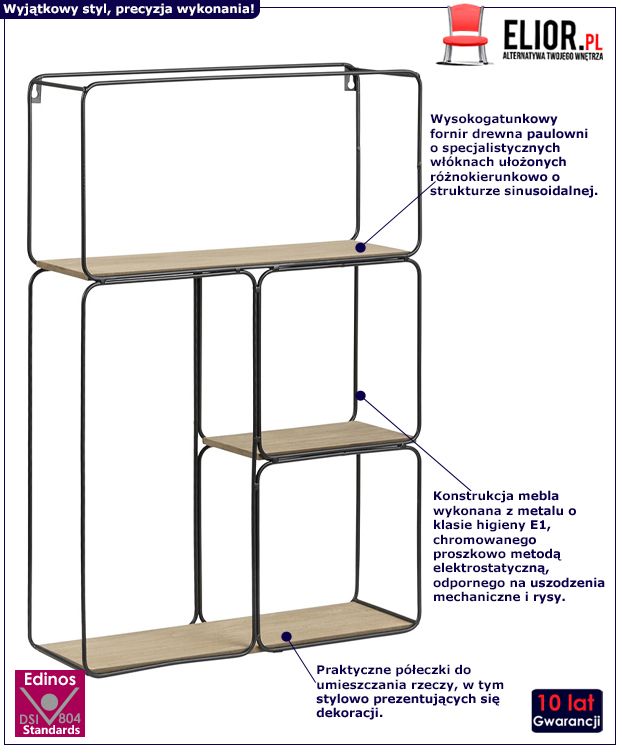 Wyjątkowy styl, precyzja wykonania!

ELIOR.PL
ALTERNATYWA TWOJEGO WNĘTRZA

Wysokogatunkowy fornir drewna paulowni o specjalistycznych włóknach ułożonych różnokierunkowo o strukturze sinusoidalnej.

Konstrukcja mebla wykonana z metalu o klasie higieny E1, chromowanego proszkowo metodą elektrostatyczną, odpornego na uszodzenia mechaniczne i rysy.

Praktyczne półeczki do umieszczania rzeczy, w tym stylowo prezentujących się dekoracji.

Edinos
DSI 804
Standards

10 lat
Gwarancji