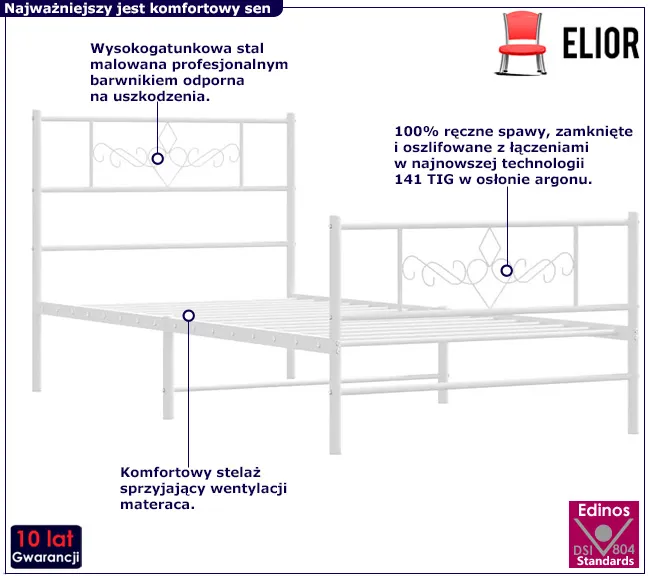 Najważniejszy jest komfortowy sen

ELIOR

Wysokogatunkowa stal malowana profesjonalnym barwnikiem odporna na uszkodzenia.

100% ręczne spawy, zamknięte i oszlifowane z łączeniami w najnowszej technologii 141 TIG w osłonie argonu.

Komfortowy stelaż sprzyjający wentylacji materaca.

10 lat Gwarancji

Edinos DSI 804 Standards