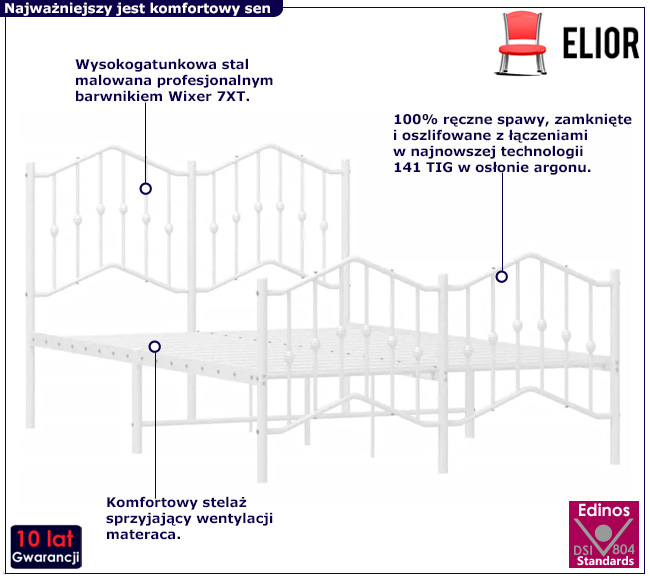 Najważniejszy jest komfortowy sen

ELIOR

Wysokogatunkowa stal malowana profesjonalnym barwnikiem Wixer 7XT.

100% ręczne spawy, zamknięte i oszlifowane z łączeniami w najnowszej technologii 141 TIG w osłonie argonu.

Komfortowy stelaż sprzyjający wentylacji materaca.

10 lat Gwarancji

Edinos DSI 804 Standards