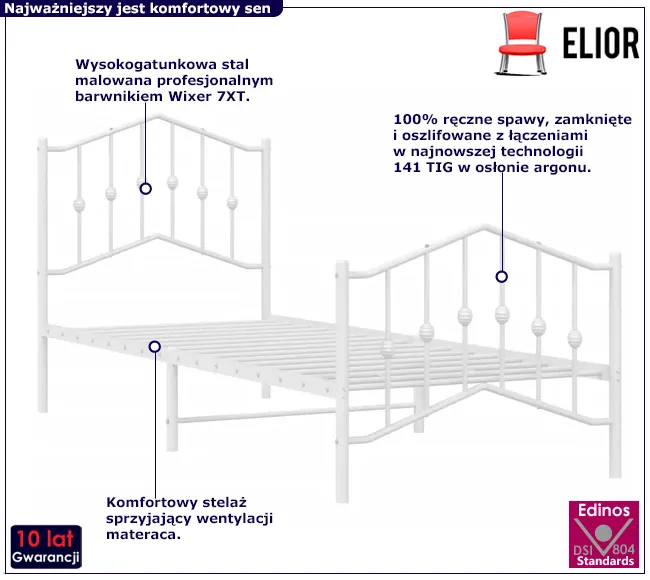 Najważniejszy jest komfortowy sen

ELIOR

Wysokogatunkowa stal malowana profesjonalnym barwnikiem Wixer 7XT.

100% ręczne spawy, zamknięte i oszlifowane z łączeniami w najnowszej technologii 141 TIG w osłonie argonu.

Komfortowy stelaż sprzyjający wentylacji materaca.

10 lat
Gwarancji

Edinos
DSI 804
Standards