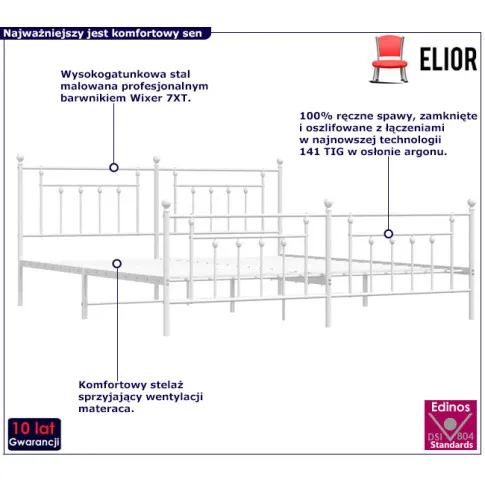 Najważniejszy jest komfortowy sen

ELIOR

Wysokogatunkowa stal malowana profesjonalnym barwnikiem Wixer 7XT.

100% ręczne spawy, zamknięte i oszlifowane z łączeniami w najnowszej technologii 141 TIG w osłonie argonu.

Komfortowy stelaż sprzyjający wentylacji materaca.

10 lat
Gwarancji

Edinos
DSI 804
Standards