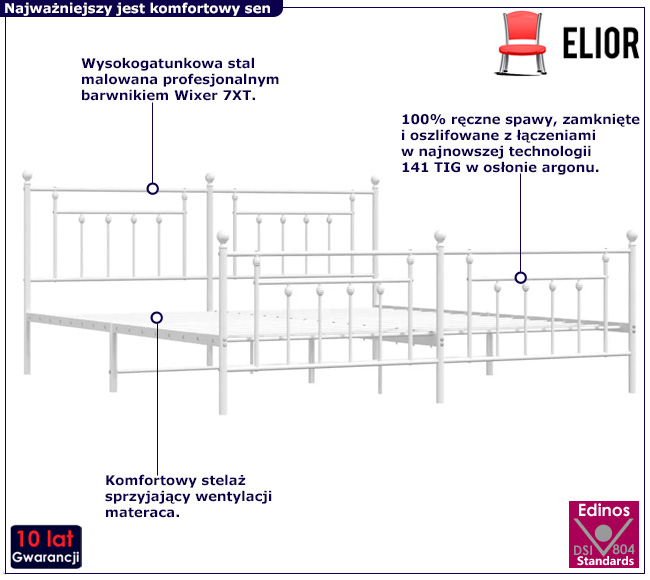 Najważniejszy jest komfortowy sen

ELIOR

Wysokogatunkowa stal malowana profesjonalnym barwnikiem Wixer 7XT.

100% ręczne spawy, zamknięte i oszlifowane z łączeniami w najnowszej technologii 141 TIG w osłonie argonu.

Komfortowy stelaż sprzyjający wentylacji materaca.

10 lat
Gwarancji

Edinos
DSI 804
Standards