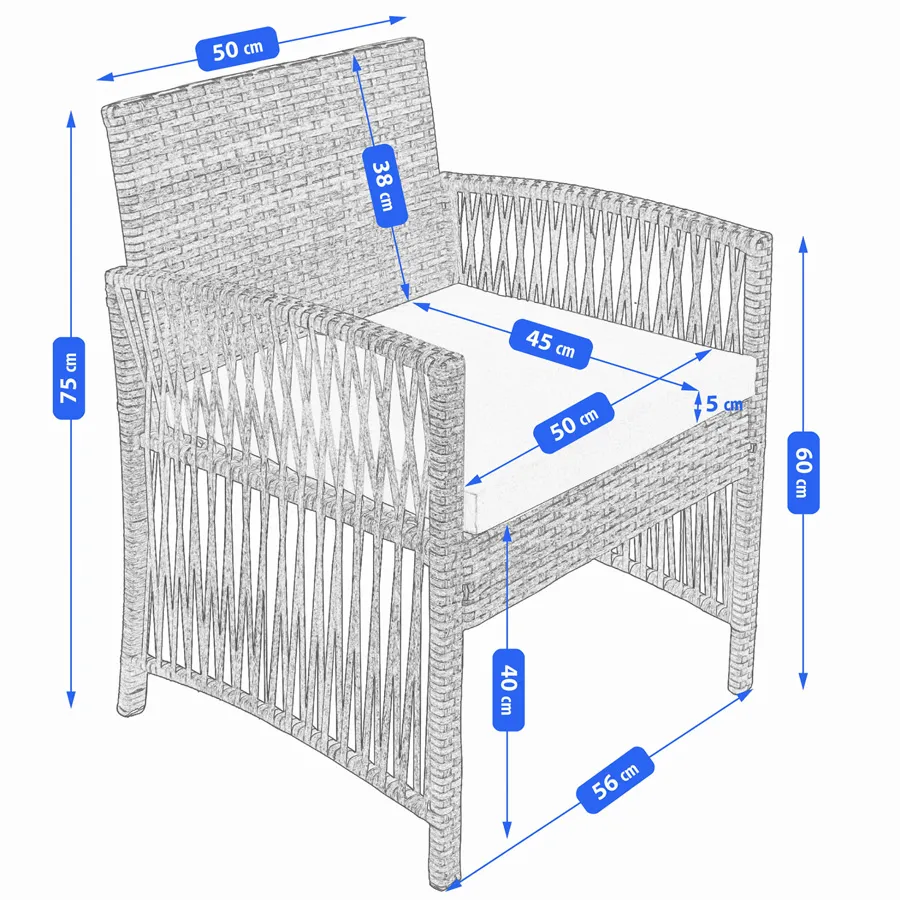 50 cm
38 cm
75 cm
45 cm
5 cm
50 cm
60 cm
40 cm
56 cm