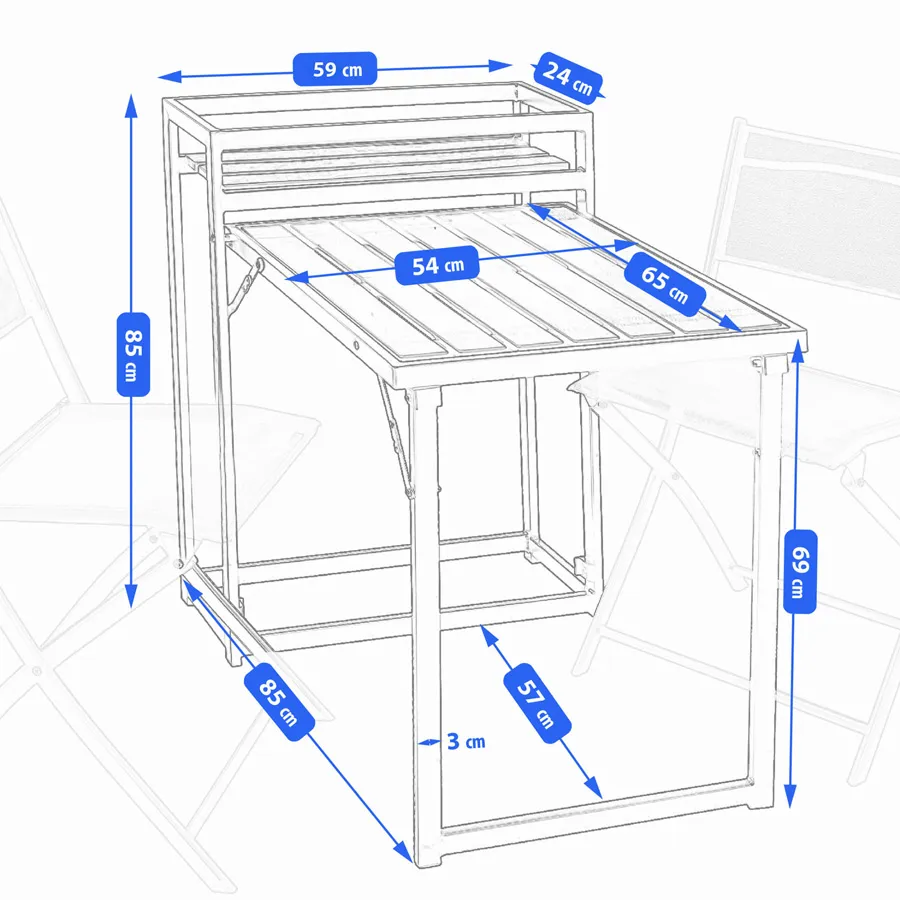 59 cm
24 cm
54 cm
65 cm
85 cm
69 cm
85 cm
57 cm
3 cm