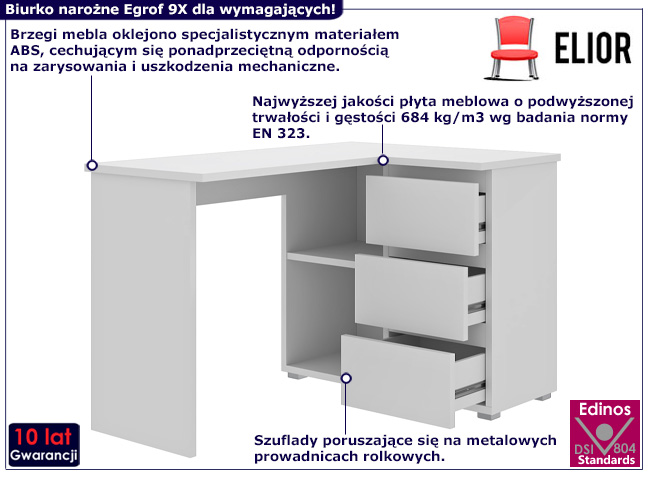 Biurko narożne Egrof 9X dla wymagających!

Brzegi mebla oklejono specjalistycznym materiałem ABS, cechującym się ponadprzeciętną odpornością na zarysowania i uszkodzenia mechaniczne.

ELIOR

Najwyższej jakości płyta meblowa o podwyższonej trwałości i gęstości 684 kg/m3 wg badania normy EN 323.

Szuflady poruszające się na metalowych prowadnicach rolkowych.

10 lat
Gwarancji

Edinos
DSI 804
Standards