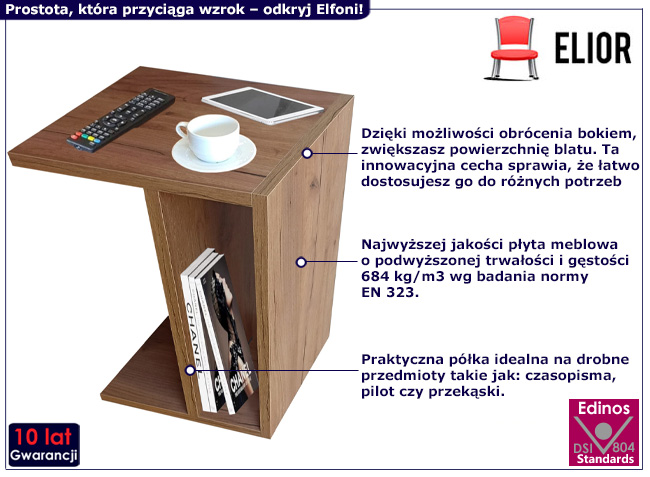 Prostota, która przyciąga wzrok – odkryj Elfoni!

ELIOR

Dzięki możliwości obrócenia bokiem, zwiększasz powierzchnię blatu. Ta innowacyjna cecha sprawia, że łatwo dostosujesz go do różnych potrzeb

Najwyższej jakości płyta meblowa o podwyższonej trwałości i gęstości 684 kg/m3 wg badania normy EN 323.

Praktyczna półka idealna na drobne przedmioty takie jak: czasopisma, pilot czy przekąski.

CHANEL

CHANEL

10 lat
Gwarancji

Edinos
DSI 804
Standards