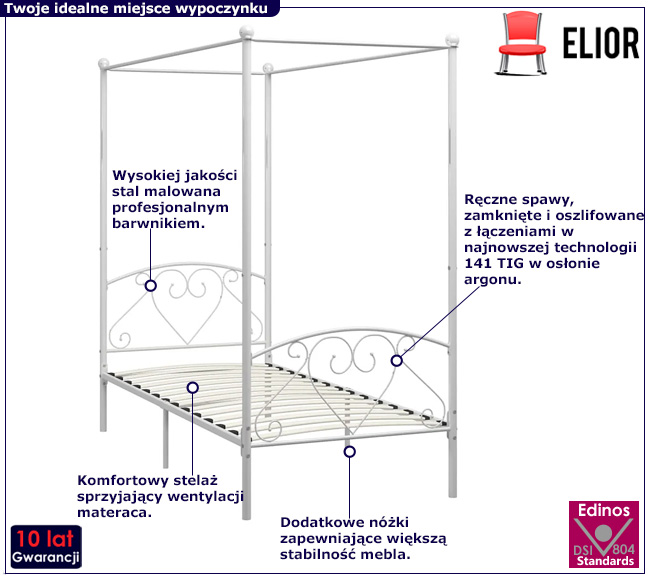 Twoje idealne miejsce wypoczynku

ELIOR

Wysokiej jakości stal malowana profesjonalnym barwnikiem.

Ręczne spawy, zamknięte i oszlifowane z łączeniami w najnowszej technologii 141 TIG w osłonie argonu.

Komfortowy stelaż sprzyjający wentylacji materaca.

Dodatkowe nóżki zapewniające większą stabilność mebla.

10 lat
Gwarancji

Edinos
DSI 804
Standards