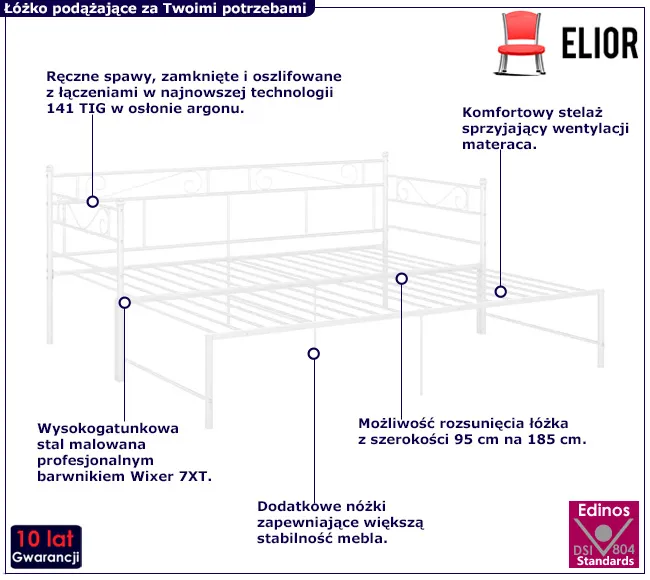 Łóżko podążające za Twoimi potrzebami

ELIOR

Ręczne spawy, zamknięte i oszlifowane z łączeniami w najnowszej technologii 141 TIG w osłonie argonu.

Komfortowy stelaż sprzyjający wentylacji materaca.

Wysokogatunkowa stal malowana profesjonalnym barwnikiem Wixer 7XT.

Możliwość rozsunięcia łóżka z szerokości 95 cm na 185 cm.

Dodatkowe nóżki zapewniające większą stabilność mebla.

10 lat
Gwarancji

Edinos
DSI 804
Standards