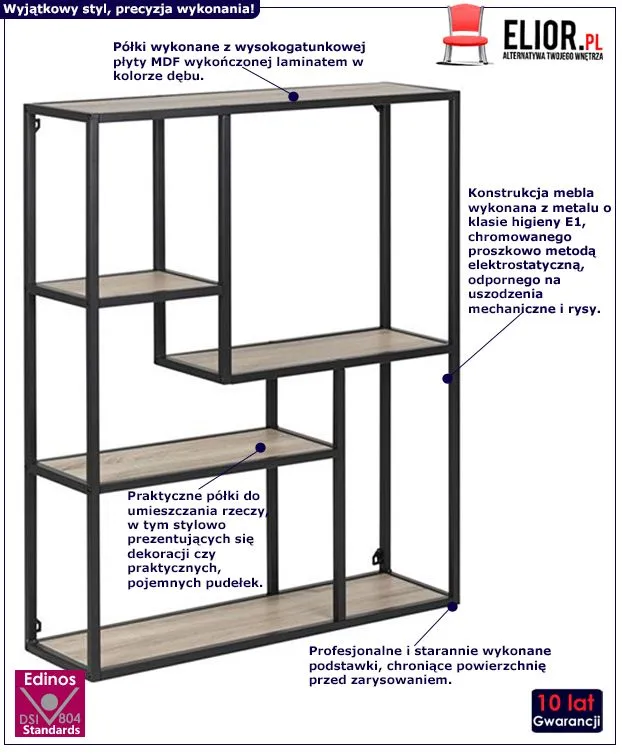 Wyjątkowy styl, precyzja wykonania!

ELIOR.PL
ALTERNATYWA TWOJEGO WNĘTRZA

Półki wykonane z wysokogatunkowej płyty MDF wykończonej laminatem w kolorze dębu.

Konstrukcja mebla wykonana z metalu o klasie higieny E1, chromowanego proszkowo metodą elektrostatyczną, odpornego na uszodzenia mechaniczne i rysy.

Praktyczne półki do umieszczania rzeczy, w tym stylowo prezentujących się dekoracji czy praktycznych, pojemnych pudełek.

Profesjonalne i starannie wykonane podstawki, chroniące powierzchnię przed zarysowaniem.

Edinos
DSI 804
Standards

10 lat
Gwarancji