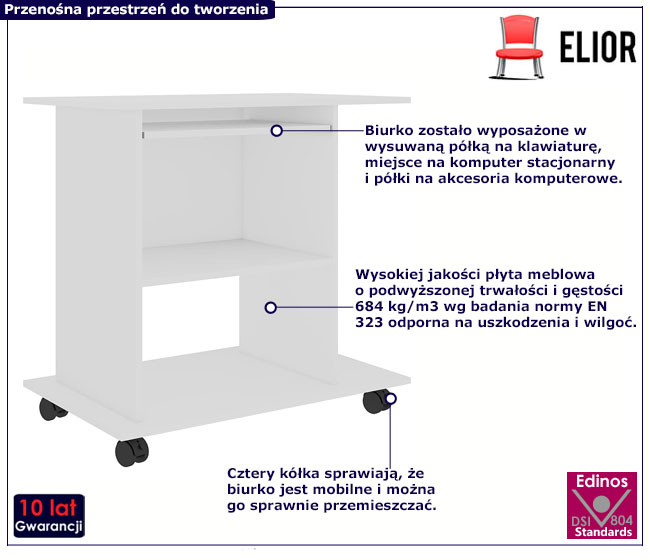 Przenośna przestrzeń do tworzenia

ELIOR

Biurko zostało wyposażone w wysuwaną półką na klawiaturę, miejsce na komputer stacjonarny i półki na akcesoria komputerowe.

Wysokiej jakości płyta meblowa o podwyższonej trwałości i gęstości 684 kg/m3 wg badania normy EN 323 odporna na uszkodzenia i wilgoć.

Cztery kółka sprawiają, że biurko jest mobilne i można go sprawnie przemieszczać.

10 lat
Gwarancji

Edinos
DSI 804
Standards