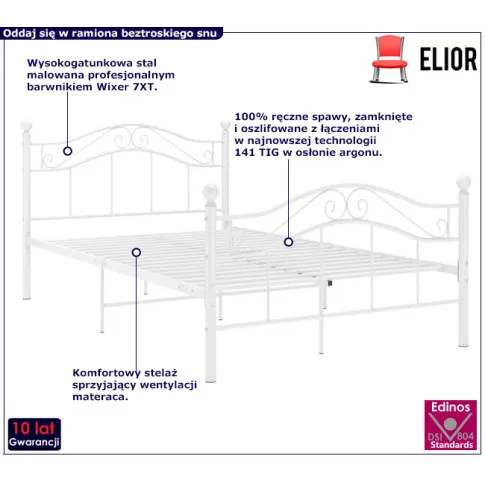 Oddaj się w ramiona beztroskiego snu

ELIOR

Wysokogatunkowa stal malowana profesjonalnym barwnikiem Wixer 7XT.

100% ręczne spawy, zamknięte i oszlifowane z łączeniami w najnowszej technologii 141 TIG w osłonie argonu.

Komfortowy stelaż sprzyjający wentylacji materaca.

10 lat Gwarancji

Edinos DSI 804 Standards