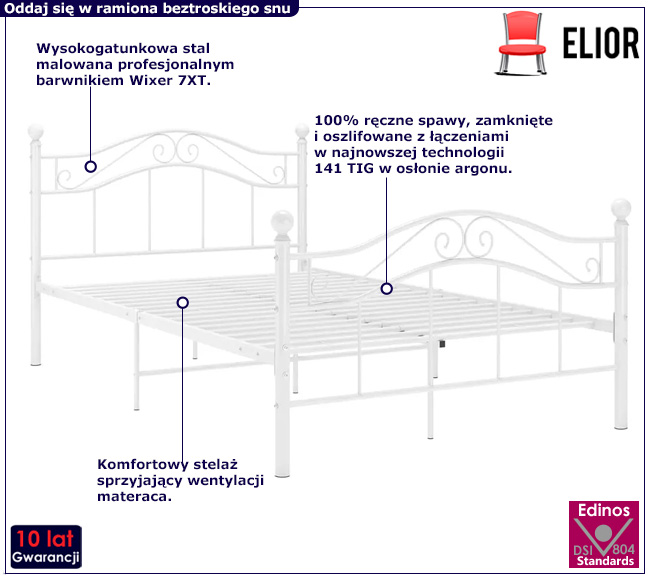 Oddaj się w ramiona beztroskiego snu

ELIOR

Wysokogatunkowa stal malowana profesjonalnym barwnikiem Wixer 7XT.

100% ręczne spawy, zamknięte i oszlifowane z łączeniami w najnowszej technologii 141 TIG w osłonie argonu.

Komfortowy stelaż sprzyjający wentylacji materaca.

10 lat Gwarancji

Edinos DSI 804 Standards