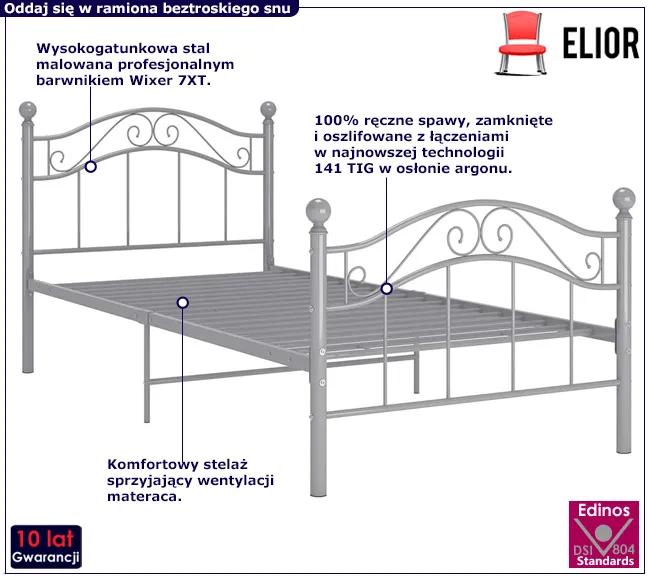 Oddaj się w ramiona beztroskiego snu

ELIOR

Wysokogatunkowa stal malowana profesjonalnym barwnikiem Wixer 7XT.

100% ręczne spawy, zamknięte i oszlifowane z łączeniami w najnowszej technologii 141 TIG w osłonie argonu.

Komfortowy stelaż sprzyjający wentylacji materaca.

10 lat
Gwarancji

Edinos
DSI 804
Standards