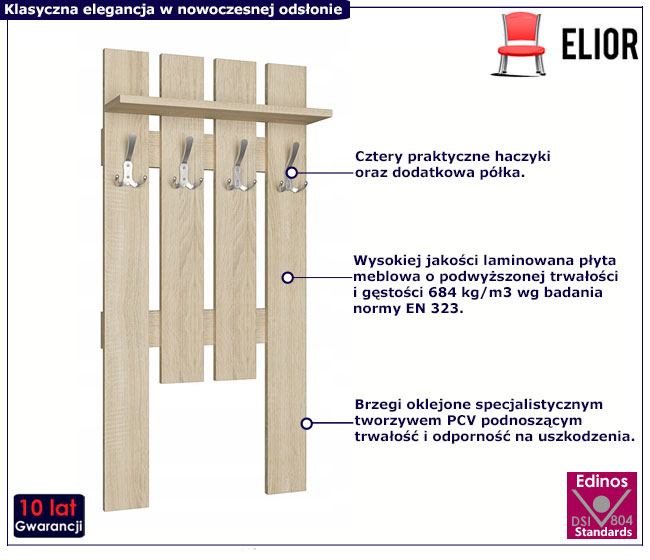 Klasyczna elegancja w nowoczesnej odsłonie

ELIOR

Cztery praktyczne haczyki oraz dodatkowa półka.

Wysokiej jakości laminowana płyta meblowa o podwyższonej trwałości i gęstości 684 kg/m3 wg badania normy EN 323.

Brzegi oklejone specjalistycznym tworzywem PCV podnoszącym trwałość i odporność na uszkodzenia.

10 lat
Gwarancji

Edinos
DSI 804
Standards