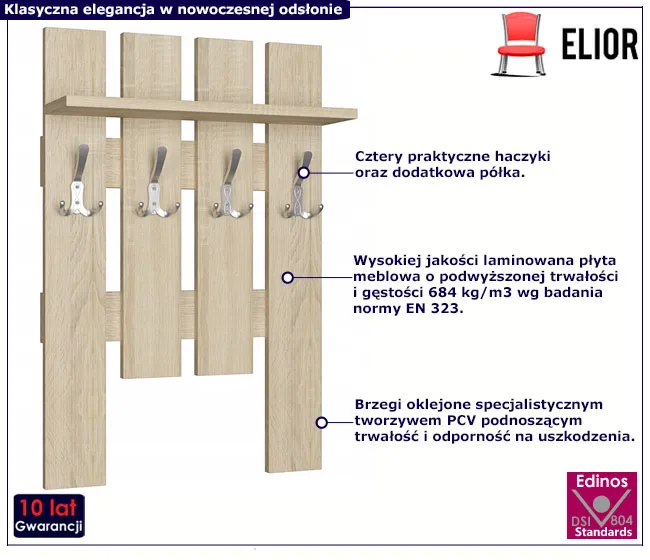 Klasyczna elegancja w nowoczesnej odsłonie

ELIOR

Cztery praktyczne haczyki oraz dodatkowa półka.

Wysokiej jakości laminowana płyta meblowa o podwyższonej trwałości i gęstości 684 kg/m3 wg badania normy EN 323.

Brzegi oklejone specjalistycznym tworzywem PCV podnoszącym trwałość i odporność na uszkodzenia.

10 lat
Gwarancji

Edinos
DSI 804
Standards