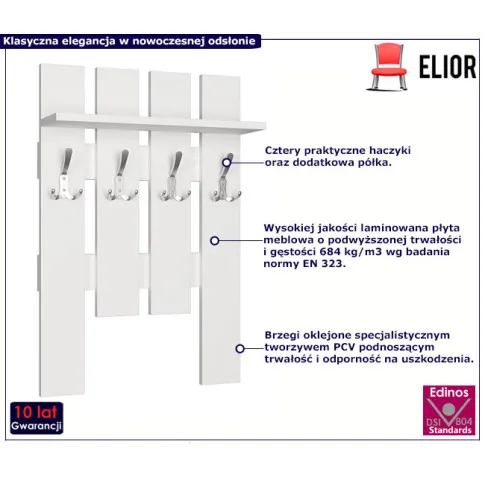 Klasyczna elegancja w nowoczesnej odsłonie

ELIOR

Cztery praktyczne haczyki oraz dodatkowa półka.

Wysokiej jakości laminowana płyta meblowa o podwyższonej trwałości i gęstości 684 kg/m3 wg badania normy EN 323.

Brzegi oklejone specjalistycznym tworzywem PCV podnoszącym trwałość i odporność na uszkodzenia.

10 lat
Gwarancji

Edinos
DSI 804
Standards