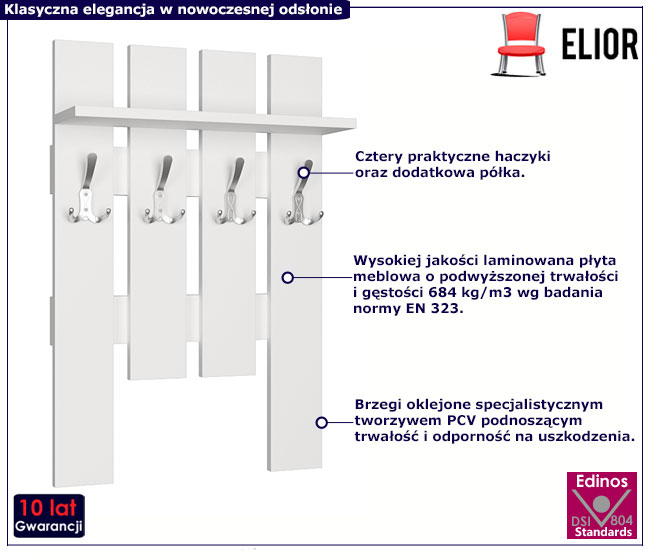 Klasyczna elegancja w nowoczesnej odsłonie

ELIOR

Cztery praktyczne haczyki oraz dodatkowa półka.

Wysokiej jakości laminowana płyta meblowa o podwyższonej trwałości i gęstości 684 kg/m3 wg badania normy EN 323.

Brzegi oklejone specjalistycznym tworzywem PCV podnoszącym trwałość i odporność na uszkodzenia.

10 lat
Gwarancji

Edinos
DSI 804
Standards