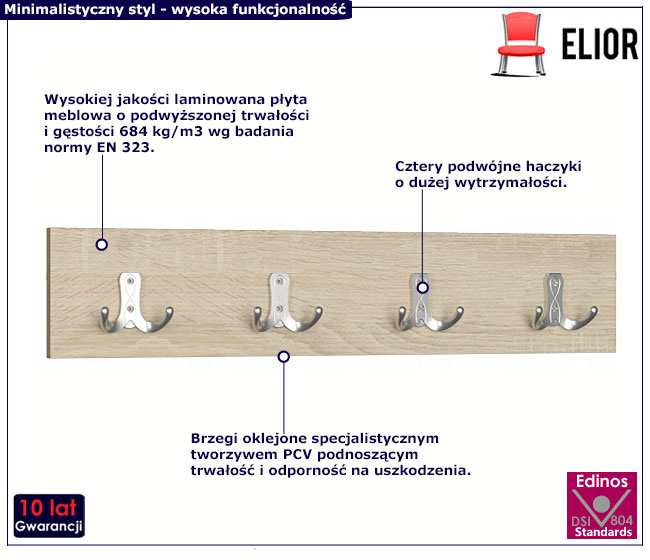 Minimalistyczny styl - wysoka funkcjonalność

ELIOR

Wysokiej jakości laminowana płyta meblowa o podwyższonej trwałości i gęstości 684 kg/m3 wg badania normy EN 323.

Cztery podwójne haczyki o dużej wytrzymałości.

Brzegi oklejone specjalistycznym tworzywem PCV podnoszącym trwałość i odporność na uszkodzenia.

10 lat
Gwarancji

Edinos
DSI 804
Standards