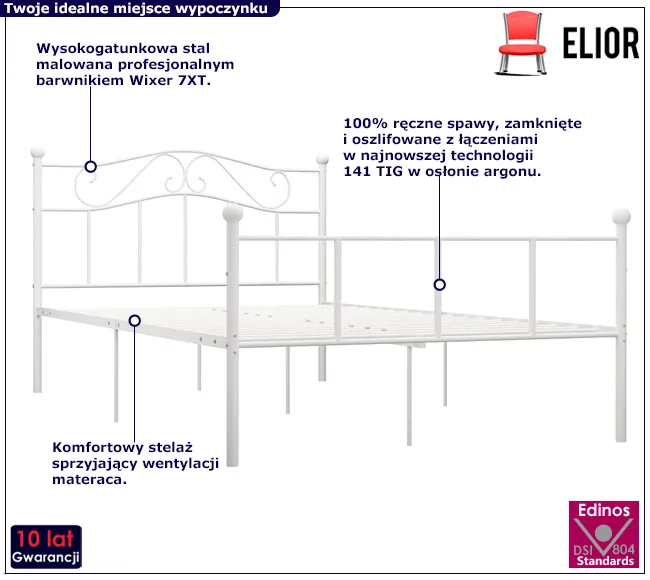 Twoje idealne miejsce wypoczynku

ELIOR

Wysokogatunkowa stal malowana profesjonalnym barwnikiem Wixer 7XT.

100% ręczne spawy, zamknięte i oszlifowane z łączeniami w najnowszej technologii 141 TIG w osłonie argonu.

Komfortowy stelaż sprzyjający wentylacji materaca.

10 lat
Gwarancji

Edinos
DSI 804
Standards