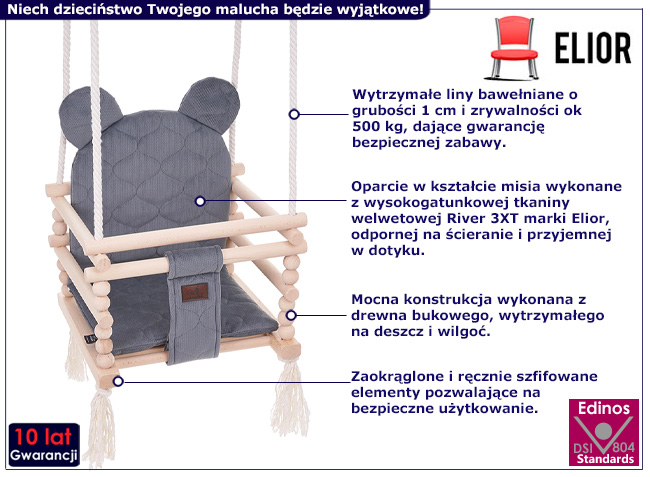 Niech dzieciństwo Twojego malucha będzie wyjątkowe!

ELIOR

Wytrzymałe liny bawełniane o grubości 1 cm i zrywalności ok 500 kg, dające gwarancję bezpiecznej zabawy.

Oparcie w kształcie misia wykonane z wysokogatunkowej tkaniny welwetowej River 3XT marki Elior, odpornej na ścieranie i przyjemnej w dotyku.

Mocna konstrukcja wykonana z drewna bukowego, wytrzymałego na deszcz i wilgoć.

Zaokrąglone i ręcznie szfifowane elementy pozwalające na bezpieczne użytkowanie.

10 lat Gwarancji

Edinos DSI 804 Standards