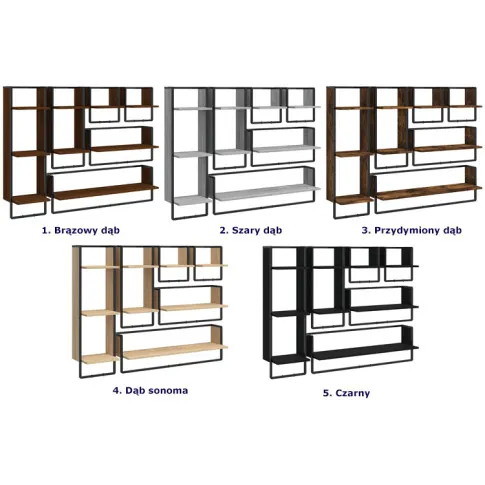 1. Brązowy dąb

2. Szary dąb

3. Przydymiony dąb

4. Dąb sonoma

5. Czarny