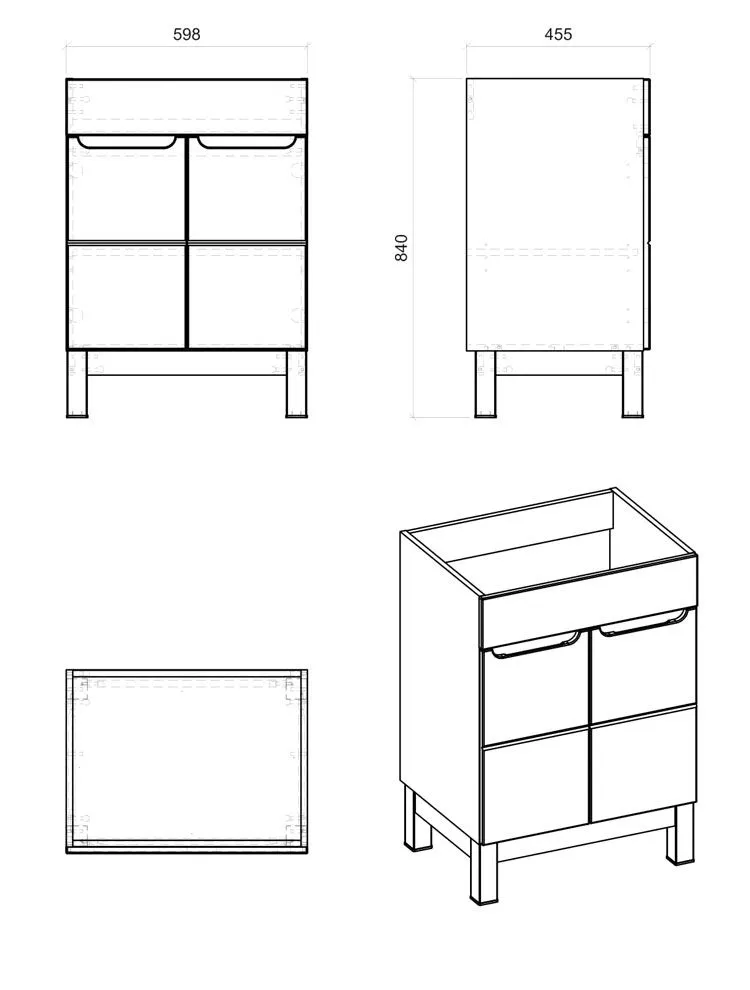 598

455

840