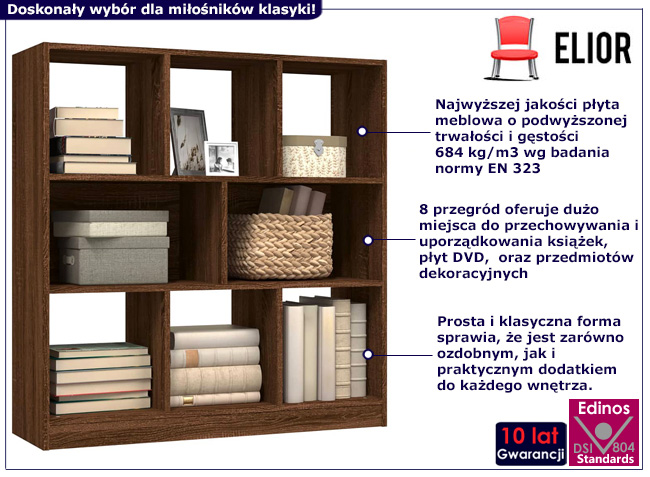 Doskonały wybór dla miłośników klasyki!

ELIOR

Najwyższej jakości płyta meblowa o podwyższonej trwałości i gęstości 684 kg/m3 wg badania normy EN 323

8 przegród oferuje dużo miejsca do przechowywania i uporządkowania książek, płyt DVD, oraz przedmiotów dekoracyjnych

Prosta i klasyczna forma sprawia, że jest zarówno ozdobnym, jak i praktycznym dodatkiem do każdego wnętrza.

10 lat Gwarancji

Edinos DSI 804 Standards