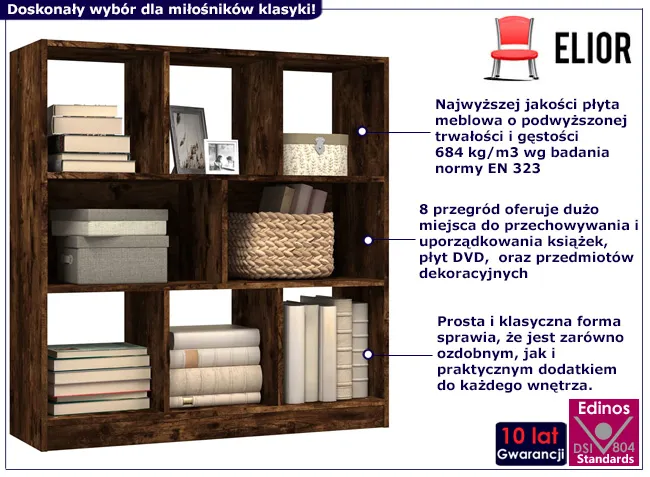 Doskonały wybór dla miłośników klasyki!

ELIOR

Najwyższej jakości płyta meblowa o podwyższonej trwałości i gęstości 684 kg/m3 wg badania normy EN 323

8 przegród oferuje dużo miejsca do przechowywania i uporządkowania książek, płyt DVD, oraz przedmiotów dekoracyjnych

Prosta i klasyczna forma sprawia, że jest zarówno ozdobnym, jak i praktycznym dodatkiem do każdego wnętrza.

10 lat Gwarancji

Edinos DSI 804 Standards