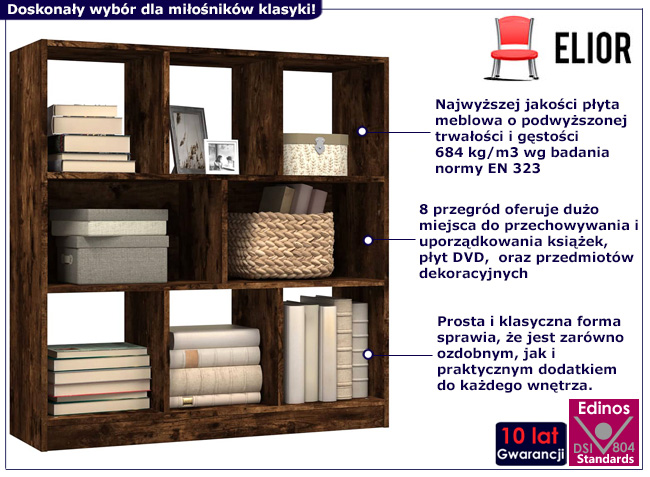 Doskonały wybór dla miłośników klasyki!

ELIOR

Najwyższej jakości płyta meblowa o podwyższonej trwałości i gęstości 684 kg/m3 wg badania normy EN 323

8 przegród oferuje dużo miejsca do przechowywania i uporządkowania książek, płyt DVD, oraz przedmiotów dekoracyjnych

Prosta i klasyczna forma sprawia, że jest zarówno ozdobnym, jak i praktycznym dodatkiem do każdego wnętrza.

10 lat Gwarancji

Edinos DSI 804 Standards