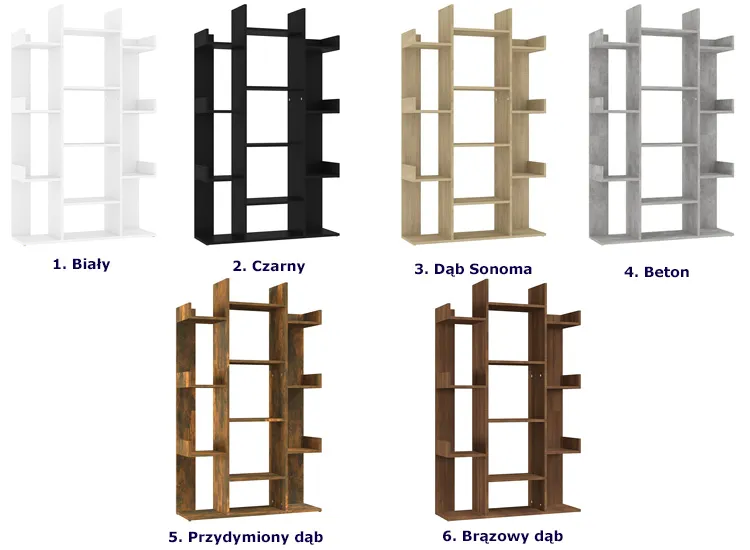 1. Biały

2. Czarny

3. Dąb Sonoma

4. Beton

5. Przydymiony dąb

6. Brązowy dąb