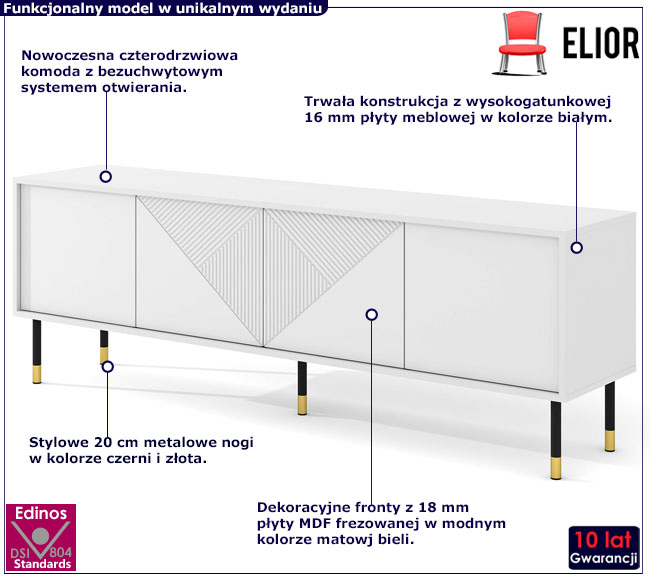 Funkcjonalny model w unikalnym wydaniu

ELIOR

Nowoczesna czterodrzwiowa komoda z bezuchwytowym systemem otwierania.

Trwała konstrukcja z wysokogatunkowej 16 mm płyty meblowej w kolorze białym.

Stylowe 20 cm metalowe nogi w kolorze czerni i złota.

Dekoracyjne fronty z 18 mm płyty MDF frezowanej w modnym kolorze matowj bieli.

Edinos
DSI 804
Standards

10 lat
Gwarancji