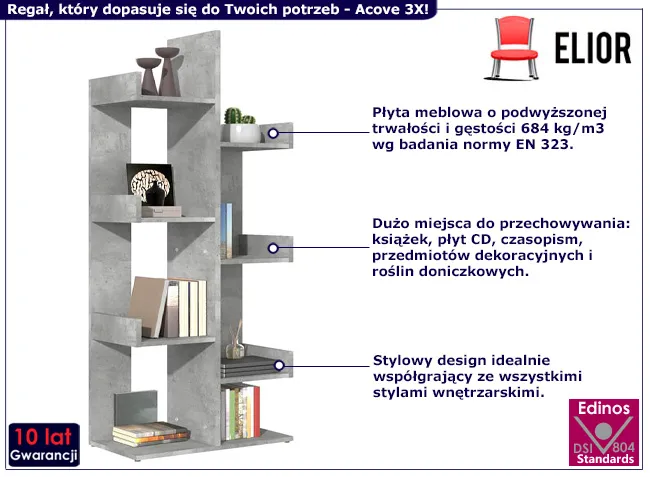 Regał, który dopasuje się do Twoich potrzeb - Acove 3X!

ELIOR

Płyta meblowa o podwyższonej trwałości i gęstości 684 kg/m3 wg badania normy EN 323.

Dużo miejsca do przechowywania: książek, płyt CD, czasopism, przedmiotów dekoracyjnych i roślin doniczkowych.

Stylowy design idealnie współgrający ze wszystkimi stylami wnętrzarskimi.

10 lat
Gwarancji

Edinos
DSI 804
Standards