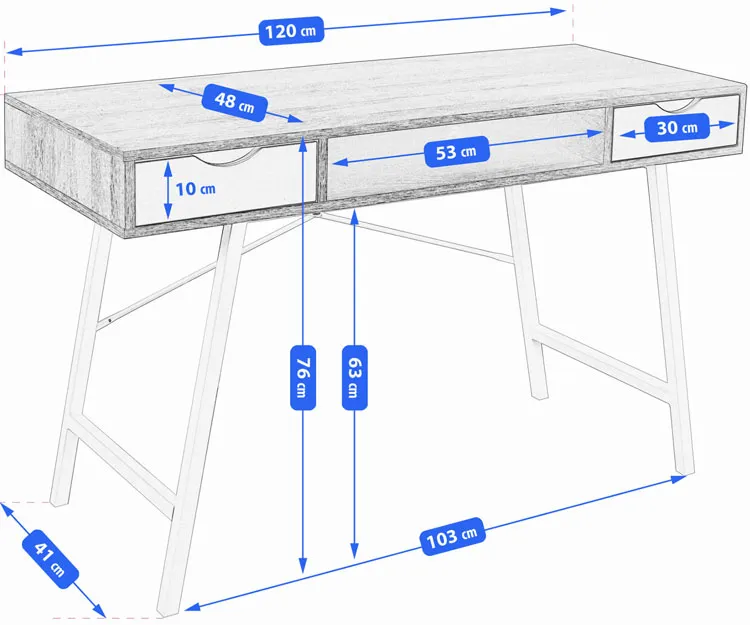 120 cm
48 cm
30 cm
53 cm
10 cm
76 cm
63 cm
103 cm
41 cm