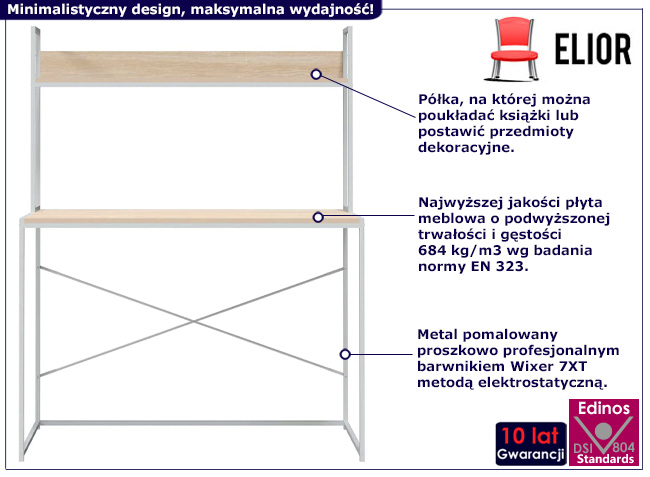 Minimalistyczny design, maksymalna wydajność!

ELIOR

Półka, na której można poukładać książki lub postawić przedmioty dekoracyjne.

Najwyższej jakości płyta meblowa o podwyższonej trwałości i gęstości 684 kg/m3 wg badania normy EN 323.

Metal pomalowany proszkowo profesjonalnym barwnikiem Wixer 7XT metodą elektrostatyczną.

10 lat Gwarancji

Edinos DSI 804 Standards