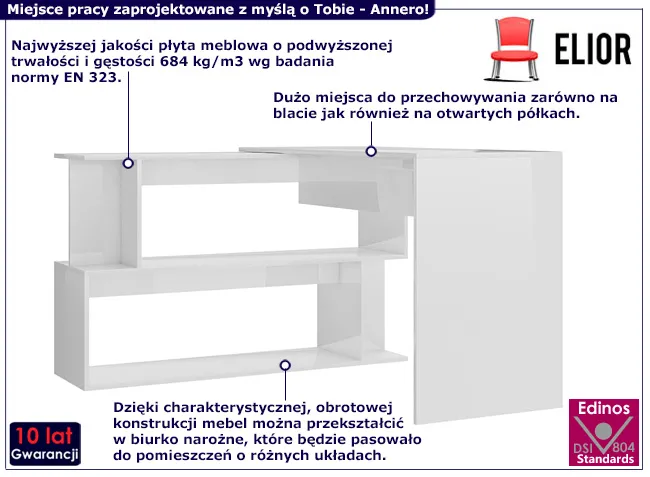 Miejsce pracy zaprojektowane z myślą o Tobie - Annero!

ELIOR

Najwyższej jakości płyta meblowa o podwyższonej trwałości i gęstości 684 kg/m3 wg badania normy EN 323.

Dużo miejsca do przechowywania zarówno na blacie jak również na otwartych półkach.

Dzięki charakterystycznej, obrotowej konstrukcji mebel można przekształcić w biurko narożne, które będzie pasowało do pomieszczeń o różnych układach.

10 lat
Gwarancji

Edinos
DSI 804
Standards