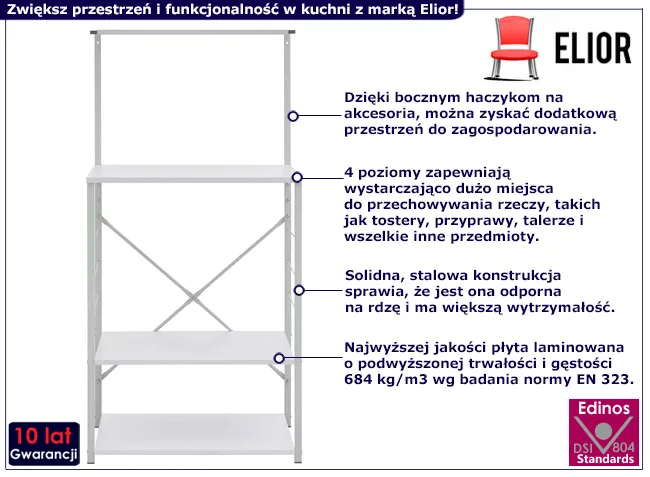 Zwiększ przestrzeń i funkcjonalność w kuchni z marką Elior!

ELIOR

Dzięki bocznym haczykom na akcesoria, można zyskać dodatkową przestrzeń do zagospodarowania.

4 poziomy zapewniają wystarczająco dużo miejsca do przechowywania rzeczy, takich jak tostery, przyprawy, talerze i wszelkie inne przedmioty.

Solidna, stalowa konstrukcja sprawia, że jest ona odporna na rdzę i ma większą wytrzymałość.

Najwyższej jakości płyta laminowana o podwyższonej trwałości i gęstości 684 kg/m3 wg badania normy EN 323.

10 lat
Gwarancji

Edinos
DSI 804
Standards