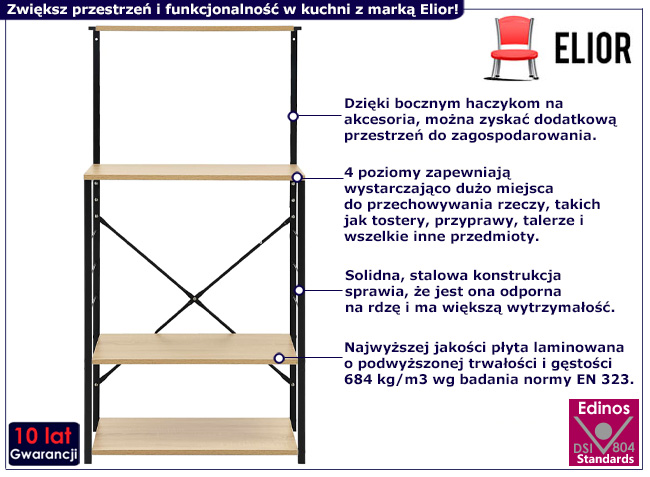 Zwiększ przestrzeń i funkcjonalność w kuchni z marką Elior!

ELIOR

Dzięki bocznym haczykom na akcesoria, można zyskać dodatkową przestrzeń do zagospodarowania.

4 poziomy zapewniają wystarczająco dużo miejsca do przechowywania rzeczy, takich jak tostery, przyprawy, talerze i wszelkie inne przedmioty.

Solidna, stalowa konstrukcja sprawia, że jest ona odporna na rdzę i ma większą wytrzymałość.

Najwyższej jakości płyta laminowana o podwyższonej trwałości i gęstości 684 kg/m3 wg badania normy EN 323.

10 lat
Gwarancji

Edinos
DSI 804
Standards