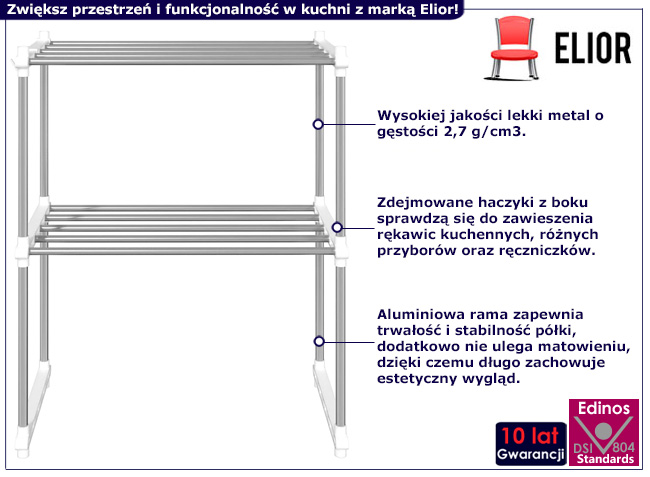 Zwiększ przestrzeń i funkcjonalność w kuchni z marką Elior!

ELIOR

Wysokiej jakości lekki metal o gęstości 2,7 g/cm3.

Zdejmowane haczyki z boku sprawdzą się do zawieszenia rękawic kuchennych, różnych przyborów oraz ręczniczków.

Aluminiowa rama zapewnia trwałość i stabilność półki, dodatkowo nie ulega matowieniu, dzięki czemu długo zachowuje estetyczny wygląd.

10 lat
Gwarancji

Edinos
DSI 804
Standards