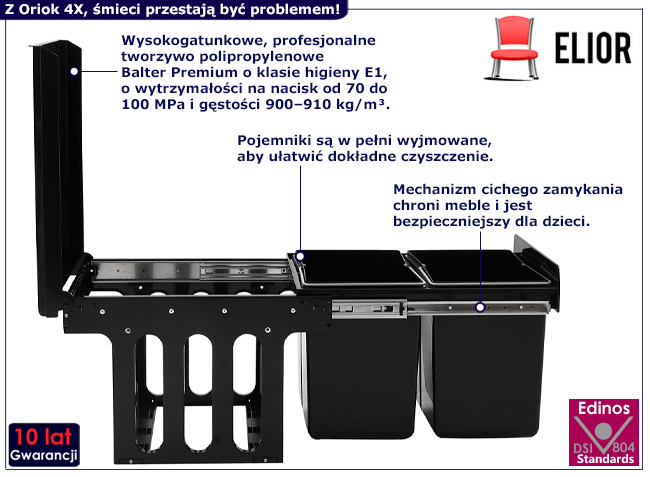 Z Oriok 4X, śmieci przestają być problemem!

ELIOR

Wysokogatunkowe, profesjonalne tworzywo polipropylenowe Balter Premium o klasie higieny E1, o wytrzymałości na nacisk od 70 do 100 MPa i gęstości 900–910 kg/m³.

Pojemniki są w pełni wyjmowane, aby ułatwić dokładne czyszczenie.

Mechanizm cichego zamykania chroni meble i jest bezpieczniejszy dla dzieci.

10 lat
Gwarancji

Edinos
DSI 804
Standards