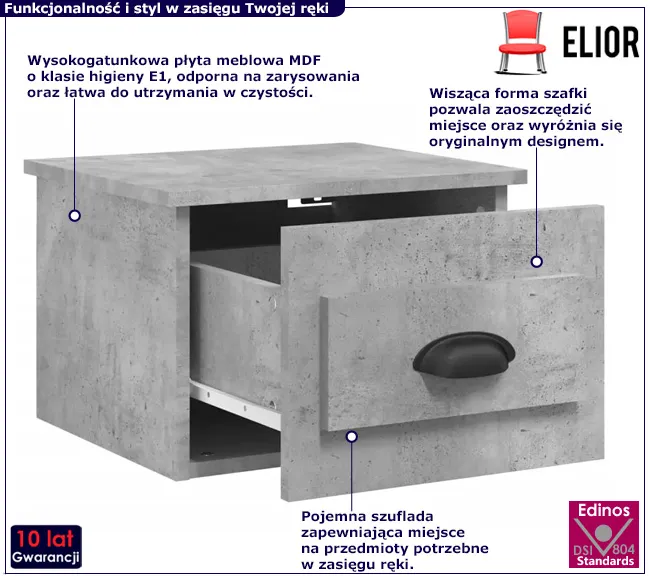 Funkcjonalność i styl w zasięgu Twojej ręki

ELIOR

Wysokogatunkowa płyta meblowa MDF o klasie higieny E1, odporna na zarysowania oraz łatwa do utrzymania w czystości.

Wisząca forma szafki pozwala zaoszczędzić miejsce oraz wyróżnia się oryginalnym designem.

Pojemna szuflada zapewniająca miejsce na przedmioty potrzebne w zasięgu ręki.

10 lat Gwarancji

Edinos DSI 804 Standards