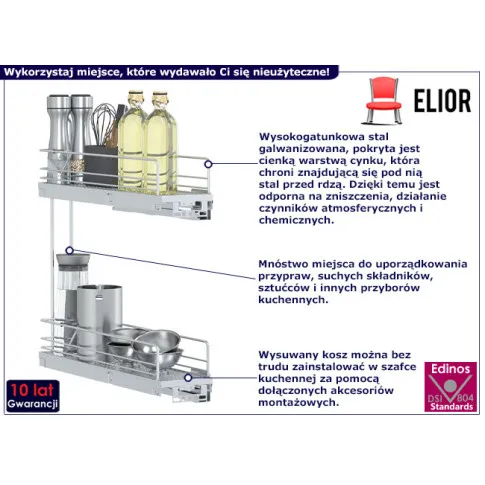 Wykorzystaj miejsce, które wydawało Ci się nieużyteczne!

ELIOR

Wysokogatunkowa stal galwanizowana, pokryta jest cienką warstwą cynku, która chroni znajdującą się pod nią stal przed rdzą. Dzięki temu jest odporna na zniszczenia, działanie czynników atmosferycznych i chemicznych.

Mnóstwo miejsca do uporządkowania przypraw, suchych składników, sztućców i innych przyborów kuchennych.

Wysuwany kosz można bez trudu zainstalować w szafce kuchennej za pomocą dołączonych akcesoriów montażowych.

10 lat
Gwarancji

Edinos
DSI 804
Standards