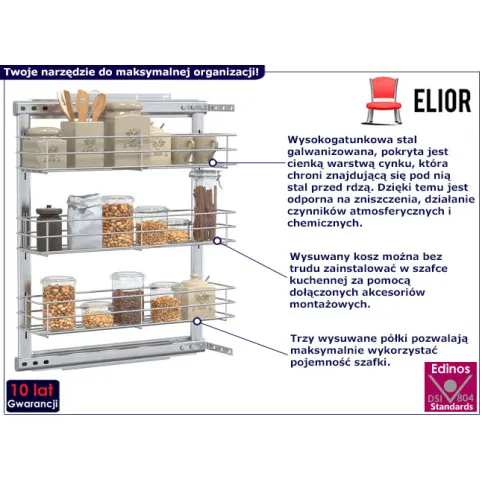 Twoje narzędzie do maksymalnej organizacji!

ELIOR

Wysokogatunkowa stal galwanizowana, pokryta jest cienką warstwą cynku, która chroni znajdującą się pod nią stal przed rdzą. Dzięki temu jest odporna na zniszczenia, działanie czynników atmosferycznych i chemicznych.

Wysuwany kosz można bez trudu zainstalować w szafce kuchennej za pomocą dołączonych akcesoriów montażowych.

Trzy wysuwane półki pozwalają maksymalnie wykorzystać pojemność szafki.

10 lat Gwarancji

Edinos DSI 804 Standards