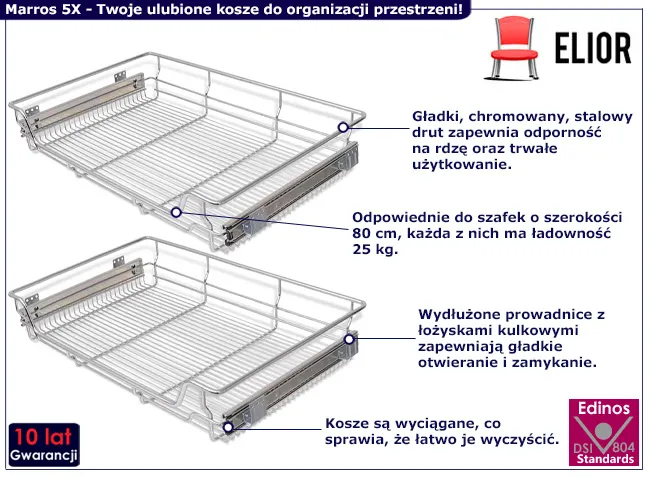 Marros 5X - Twoje ulubione kosze do organizacji przestrzeni!

ELIOR

Gładki, chromowany, stalowy drut zapewnia odporność na rdzę oraz trwałe użytkowanie.

Odpowiednie do szafek o szerokości 80 cm, każda z nich ma ładowność 25 kg.

Wydłużone prowadnice z łożyskami kulkowymi zapewniają gładkie otwieranie i zamykanie.

Kosze są wyciągane, co sprawia, że łatwo je wyczyścić.

10 lat
Gwarancji

Edinos
DSI 804
Standards